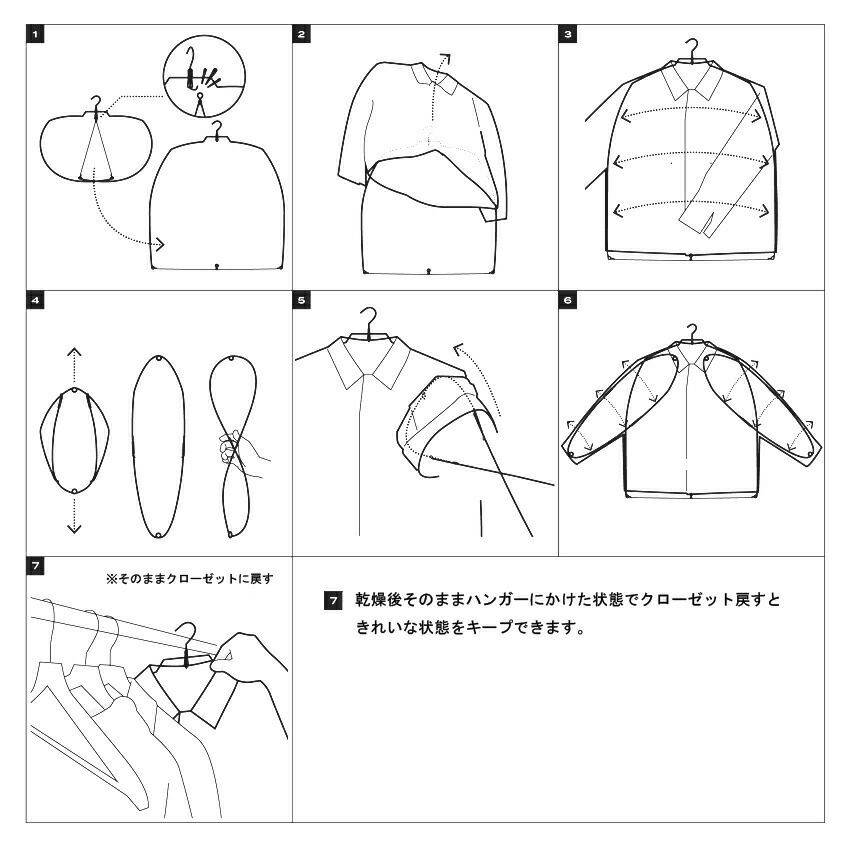 1

2

3

4

5

6

7

※そのままクローゼットに戻す

7 乾燥後そのままハンガーにかけた状態でクローゼット戻すときれいな状態をキープできます。